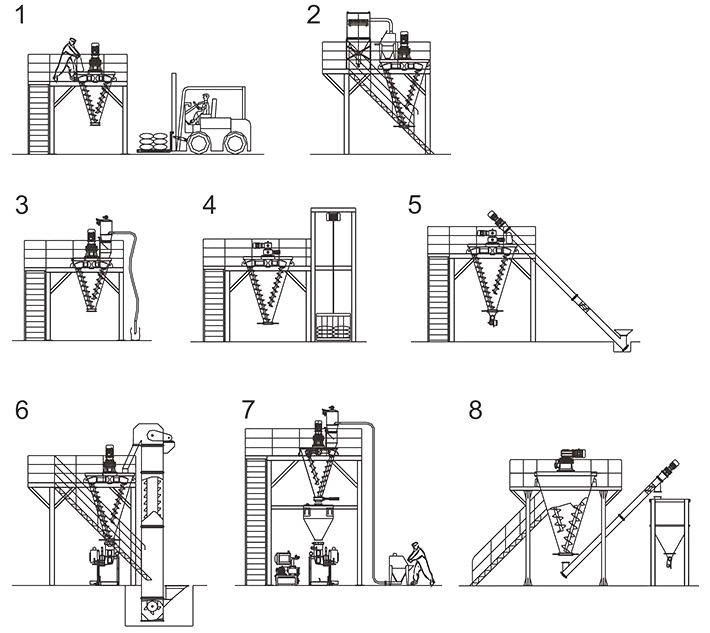 1

2

3

4

5

6

7

8