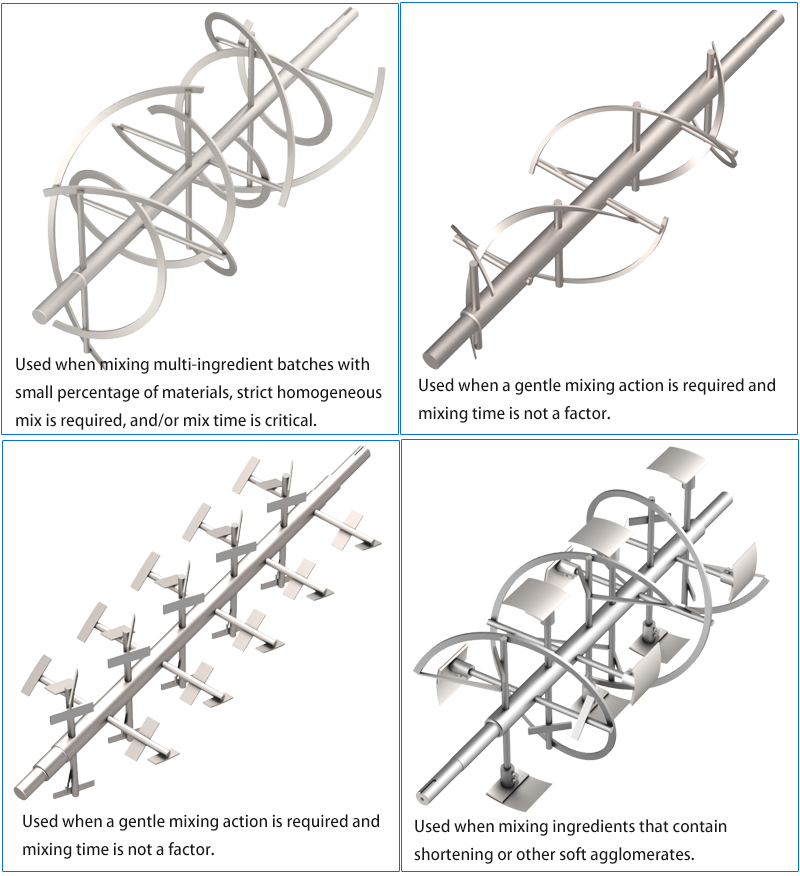 Used when mixing multi-ingredient batches with small percentage of materials, strict homogeneous mix is required, and/or mix time is critical.

Used when a gentle mixing action is required and mixing time is not a factor.

Used when a gentle mixing action is required and mixing time is not a factor.

Used when mixing ingredients that contain shortening or other soft agglomerates.