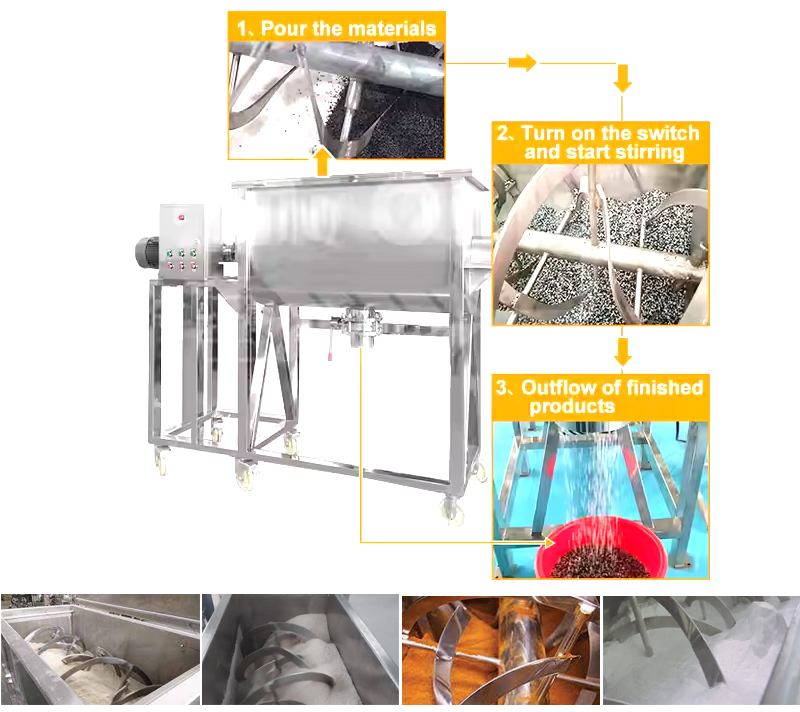 1、Pour the materials

2、Turn on the switch and start stirring

3、Outflow of finished products