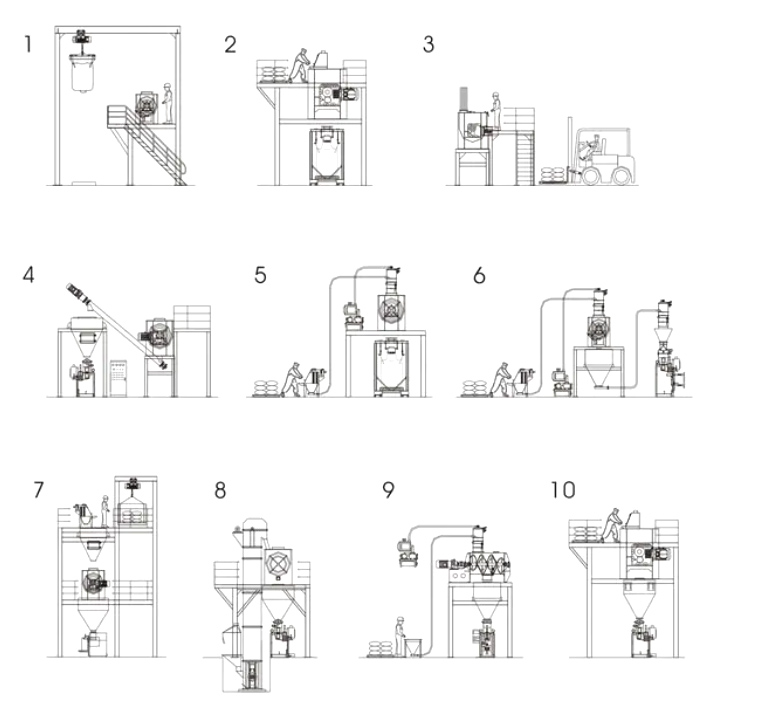 1

2

3

4

5

6

7

8

9

10