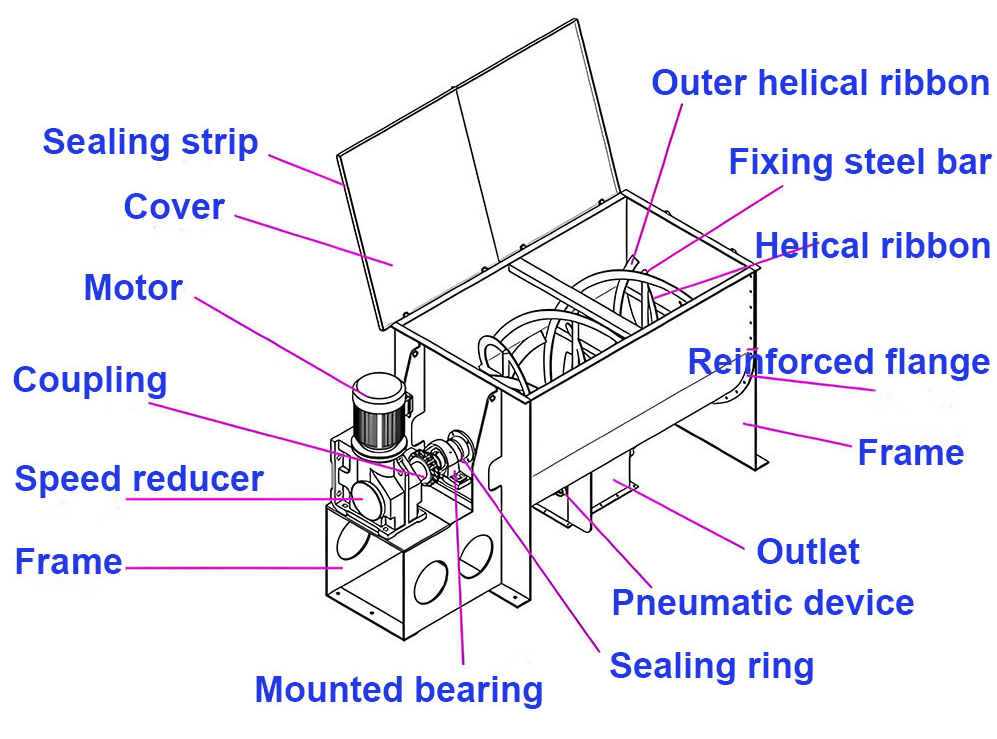 Sealing strip
Cover
Motor
Coupling
Speed reducer
Frame
Mounted bearing
Outer helical ribbon
Fixing steel bar
Helical ribbon
Reinforced flange
Frame
Outlet
Pneumatic device
Sealing ring