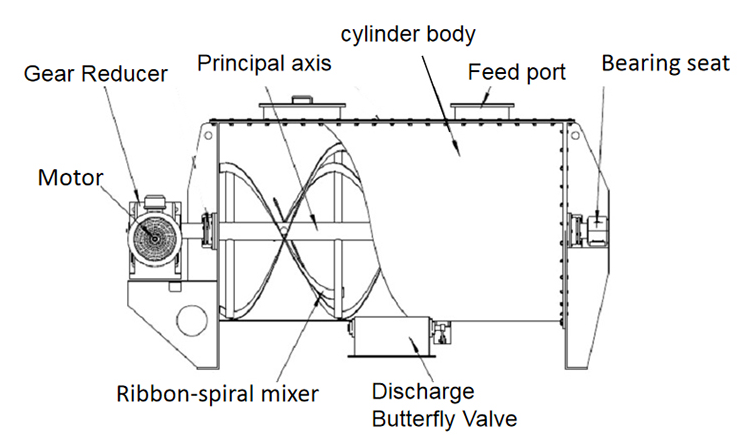 cylinder body
Gear Reducer
Principal axis
Feed port
Bearing seat
Motor
Ribbon-spiral mixer
Discharge
Butterfly Valve