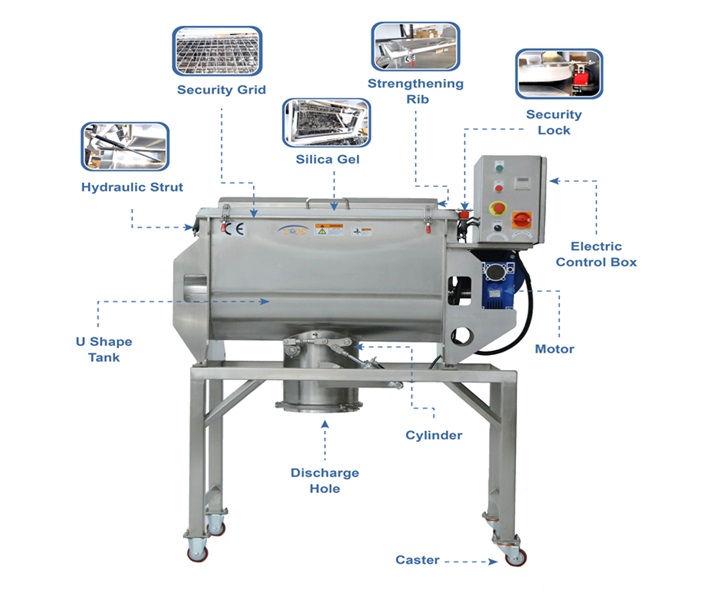 Security Grid

Strengthening Rib

Security Lock

Silica Gel

Hydraulic Strut

CE

Electric Control Box

U Shape Tank

Motor

Cylinder

Discharge Hole

Caster