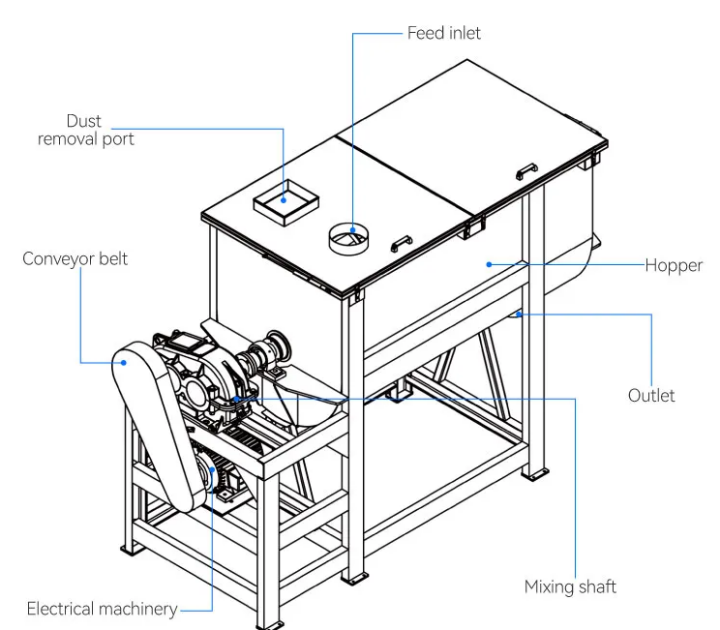 Feed inlet

Dust removal port

Conveyor belt

Hopper

Outlet

Mixing shaft

Electrical machinery