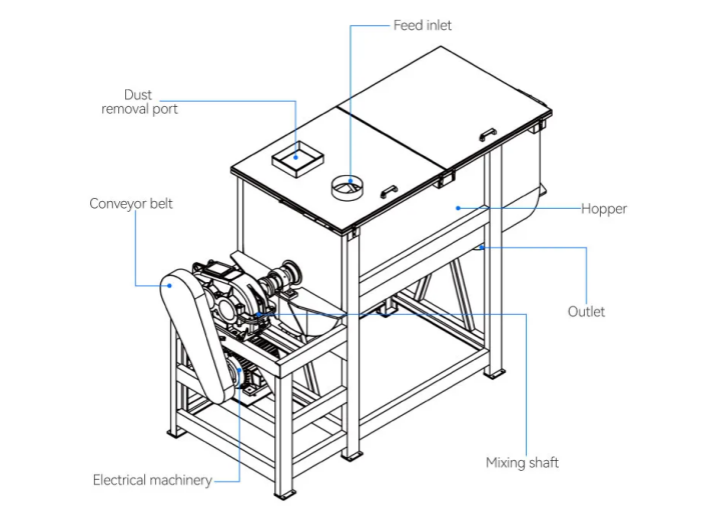 Feed inlet

Dust removal port

Conveyor belt

Hopper

Outlet

Mixing shaft

Electrical machinery